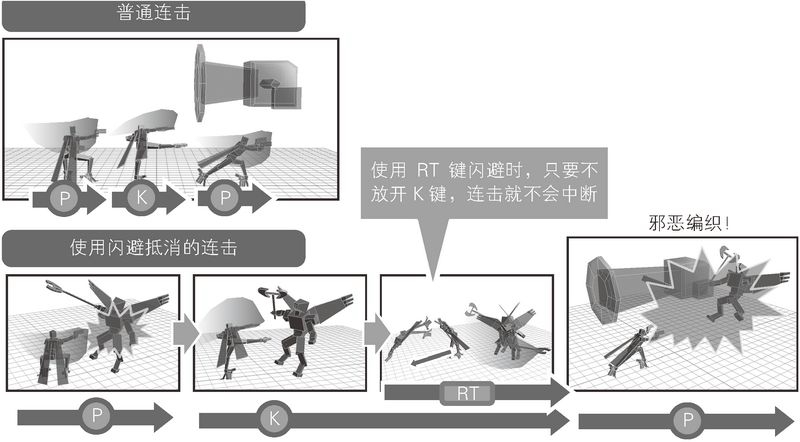 普通连击

P K P

使用 RT 键闪避时，只要不放开 K 键，连击就不会中断

使用闪避抵消的连击

邪恶编织！

RT

P K P