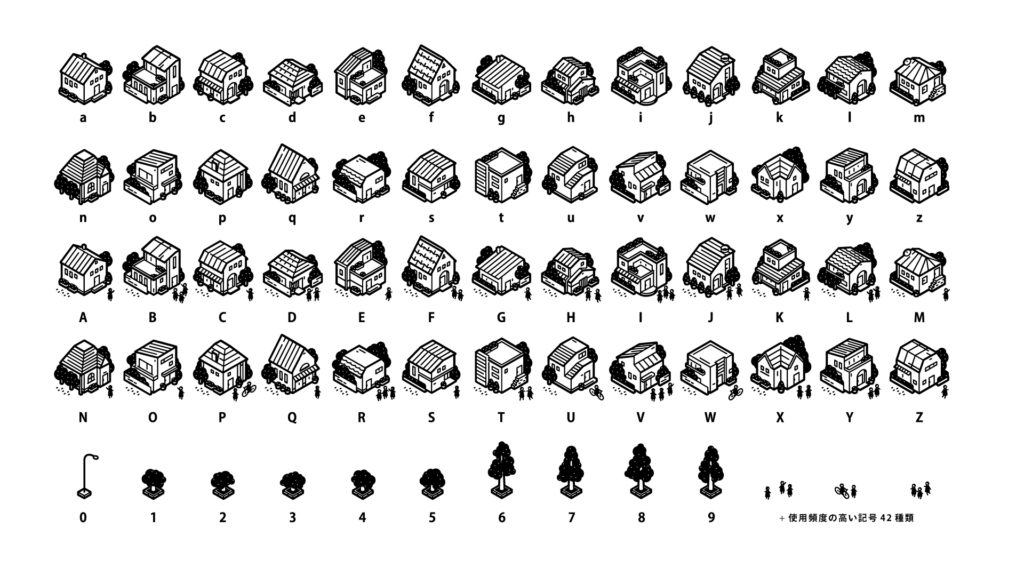 a b c d e f g h i j k l m

n o p q r s t u v w x y z

A B C D E F G H I J K L M

N O P Q R S T U V W X Y Z

0 1 2 3 4 5 6 7 8 9

+ 使用頻度の高い記号 42 種類